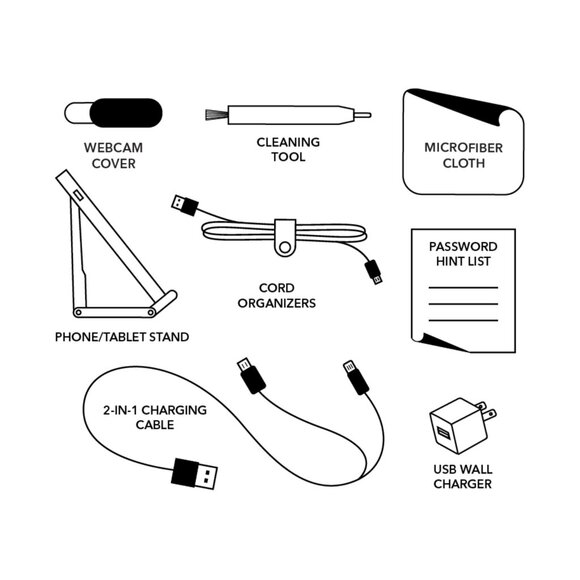 WEBCAM COVER

CLEANING TOOL

MICROFIBER CLOTH

CORD ORGANIZERS

PASSWORD HINT LIST

PHONE/TABLET STAND

2-IN-1 CHARGING CABLE

USB WALL CHARGER